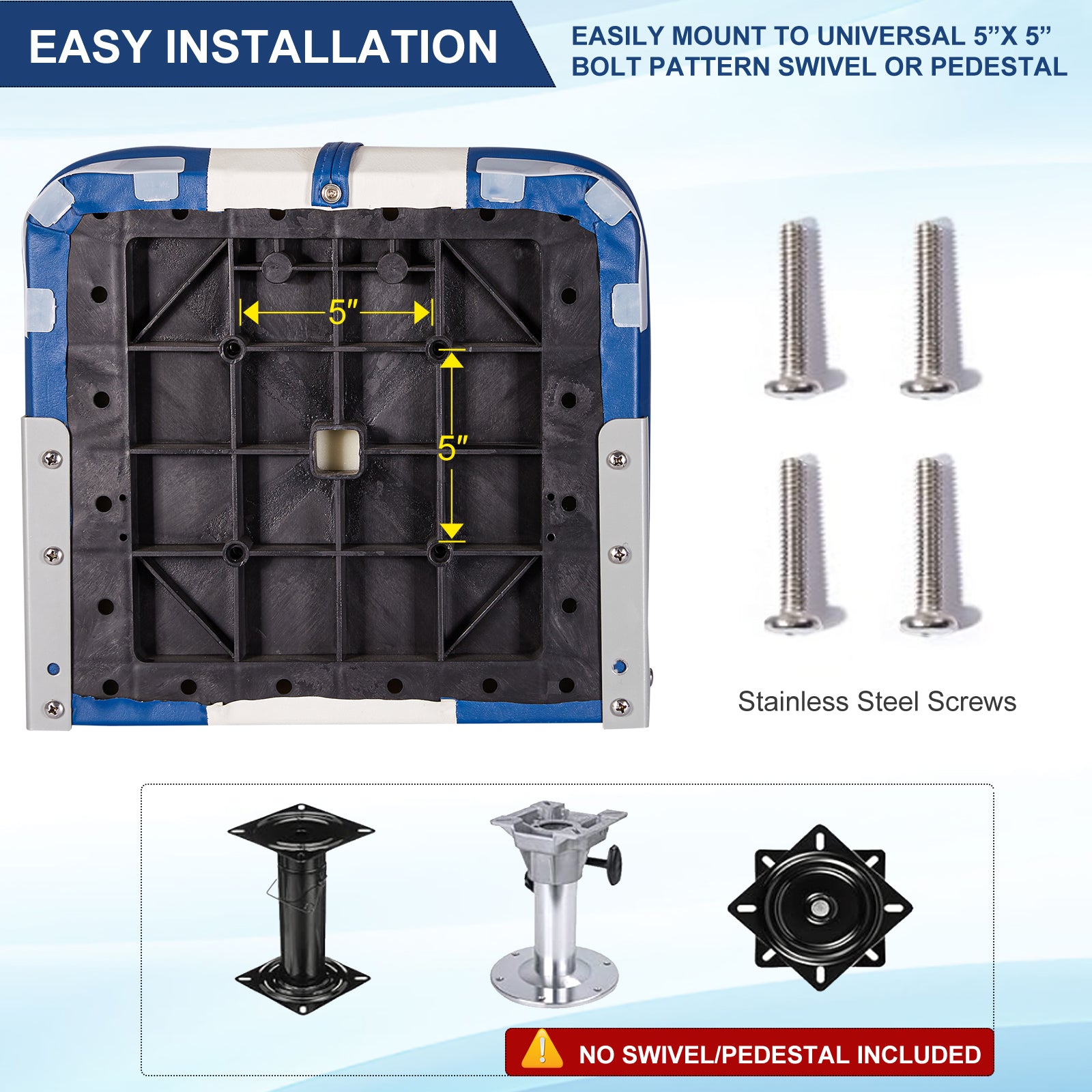 EASY INSTALLATION

EASILY MOUNT TO UNIVERSAL 5”X 5” BOLT PATTERN SWIVEL OR PEDESTAL

5″

5″

Stainless Steel Screws

NO SWIVEL/PEDESTAL INCLUDED